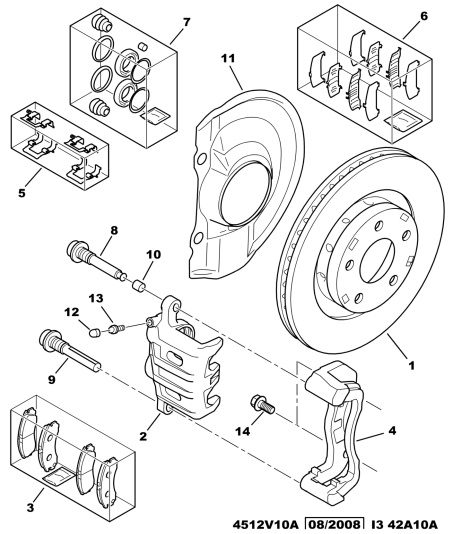 7
6
11
5
8
10
13
12
9
1
2
14
4
3
4512V10A 08/2008 I3 42A10A